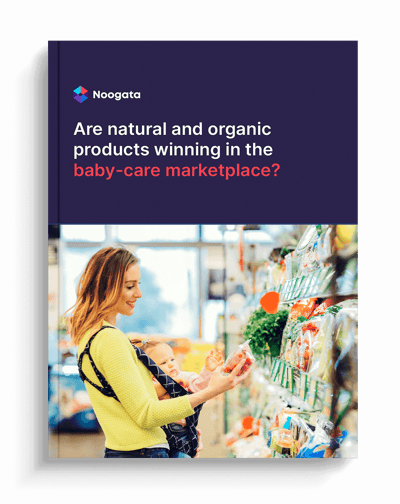 Noogata

Are natural and organic products winning in the baby-care marketplace?